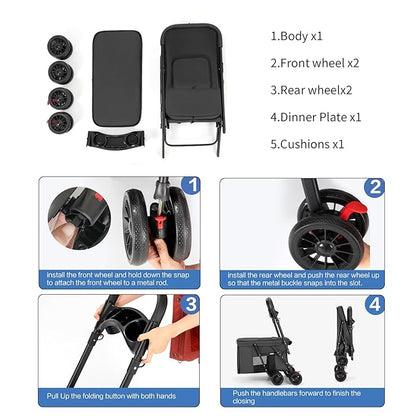 1.Body x1

2.Front wheel x2

3.Rear wheelx2

4.Dinner Plate x1

5.Cushions x1

1

install the front wheel and hold down the snap to attach the front wheel to a metal rod.

2

install the rear wheel and push the rear wheel up so that the metal buckle snaps into the slot.

3

Pull Up the folding button with both hands

4

Push the handlebars forward to finish the closing