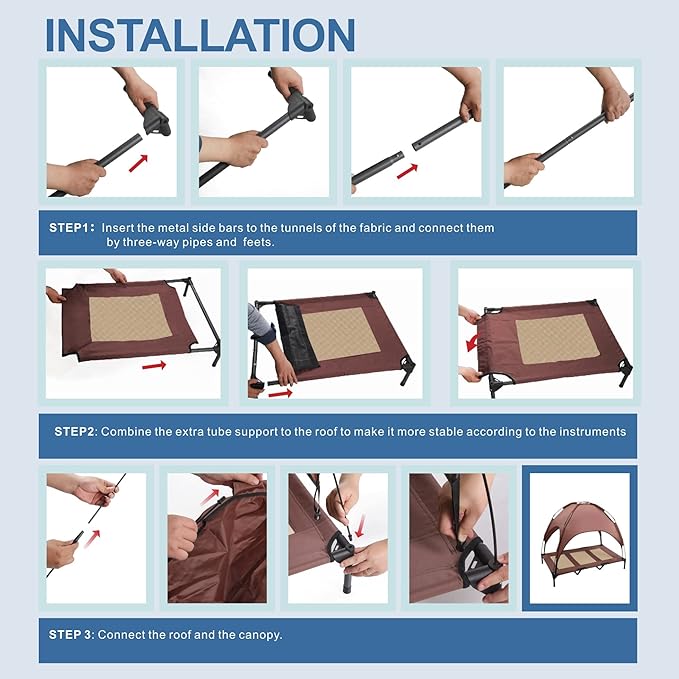 INSTALLATION

STEP1: Insert the metal side bars to the tunnels of the fabric and connect them by three-way pipes and feets.

STEP2: Combine the extra tube support to the roof to make it more stable according to the instruments

STEP 3: Connect the roof and the canopy.