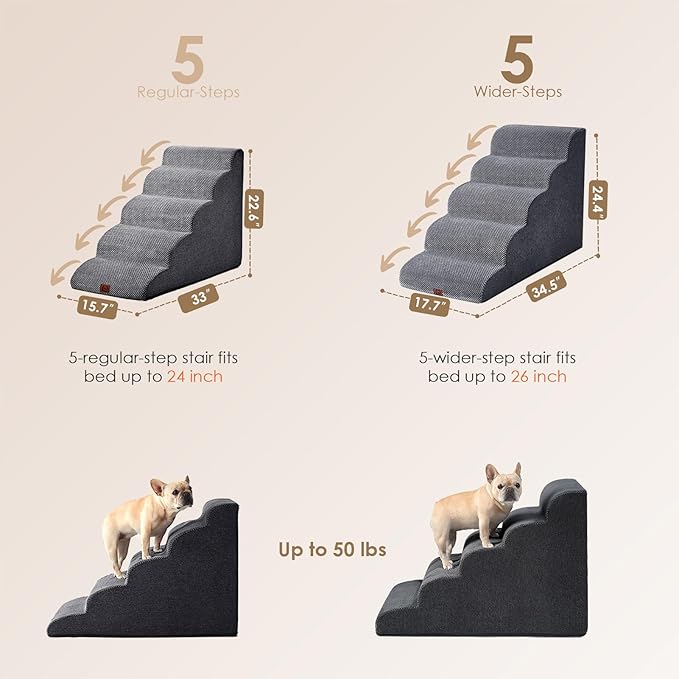 5
Regular-Steps

22.6"
15.7"
33"

5-regular-step stair fits bed up to 24 inch

5
Wider-Steps

24.4"
17.7"
34.5"

5-wider-step stair fits bed up to 26 inch

Up to 50 lbs