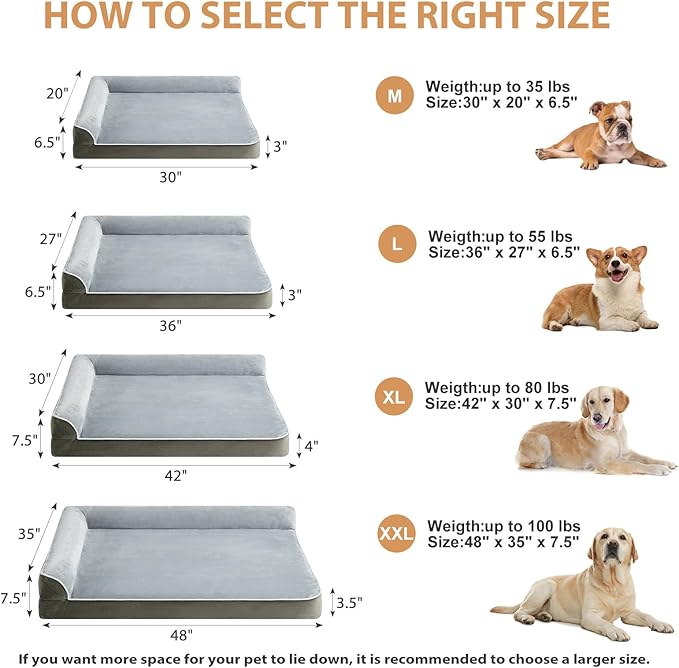 HOW TO SELECT THE RIGHT SIZE

20"
6.5"
3"
30"

M
Weigth:up to 35 lbs
Size:30" x 20" x 6.5"

27"
6.5"
3"
36"

L
Weigth:up to 55 lbs
Size:36" x 27" x 6.5"

30"
7.5"
4"
42"

XL
Weigth:up to 80 lbs
Size:42" x 30" x 7.5"

35"
7.5"
3.5"
48"

XXL
Weigth:up to 100 lbs
Size:48" x 35" x 7.5"

If you want more space for your pet to lie down, it is recommended to choose a larger size.