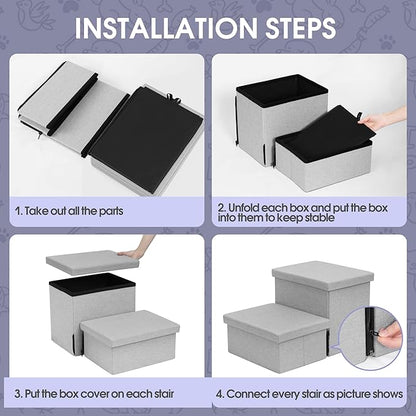 INSTALLATION STEPS

1. Take out all the parts

2. Unfold each box and put the box into them to keep stable

3. Put the box cover on each stair

4. Connect every stair as picture shows