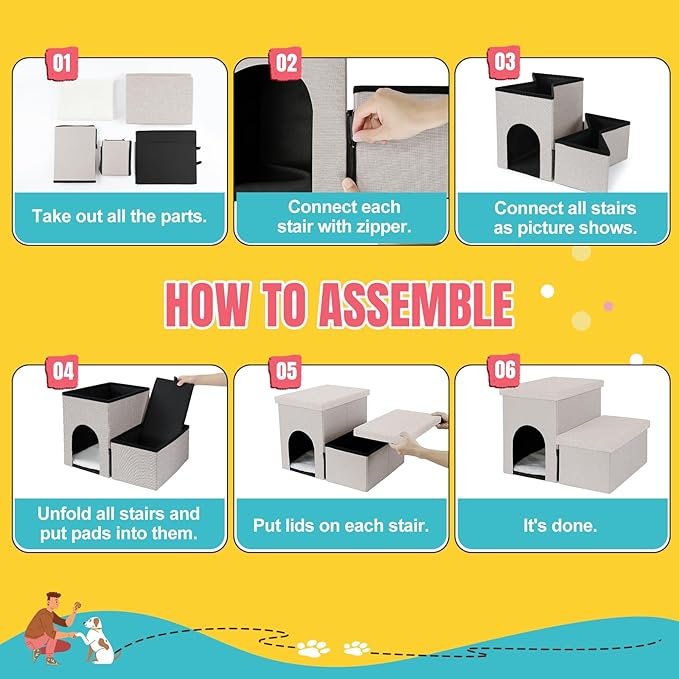 01
Take out all the parts.

02
Connect each stair with zipper.

03
Connect all stairs as picture shows.

HOW TO ASSEMBLE

04
Unfold all stairs and put pads into them.

05
Put lids on each stair.

06
It's done.