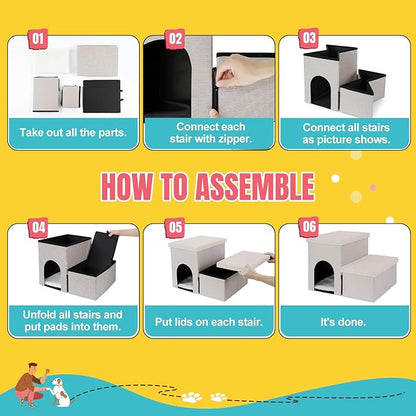 01
Take out all the parts.

02
Connect each stair with zipper.

03
Connect all stairs as picture shows.

HOW TO ASSEMBLE

04
Unfold all stairs and put pads into them.

05
Put lids on each stair.

06
It's done.