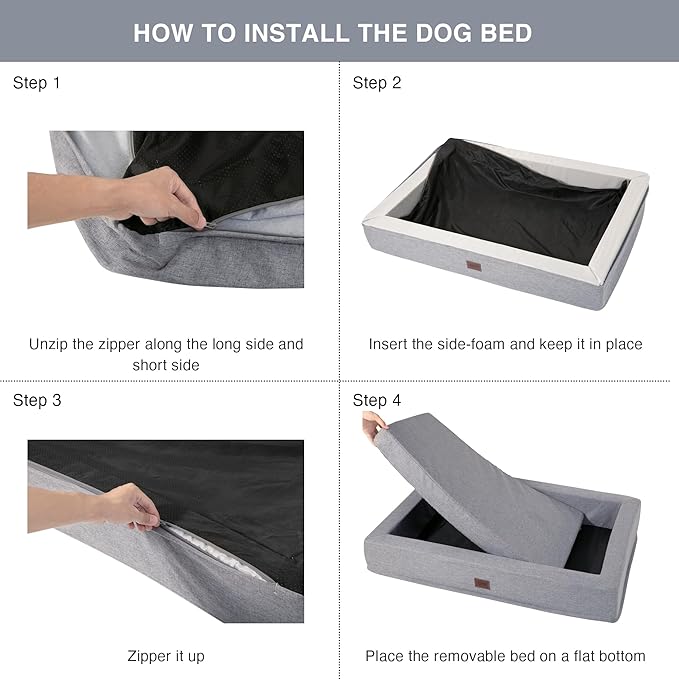 HOW TO INSTALL THE DOG BED

Step 1

Unzip the zipper along the long side and short side

Step 2

Insert the side-foam and keep it in place

Step 3

Zipper it up

Step 4

Place the removable bed on a flat bottom