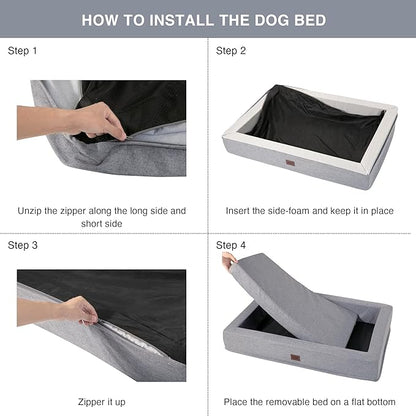 HOW TO INSTALL THE DOG BED

Step 1

Unzip the zipper along the long side and short side

Step 2

Insert the side-foam and keep it in place

Step 3

Zipper it up

Step 4

Place the removable bed on a flat bottom