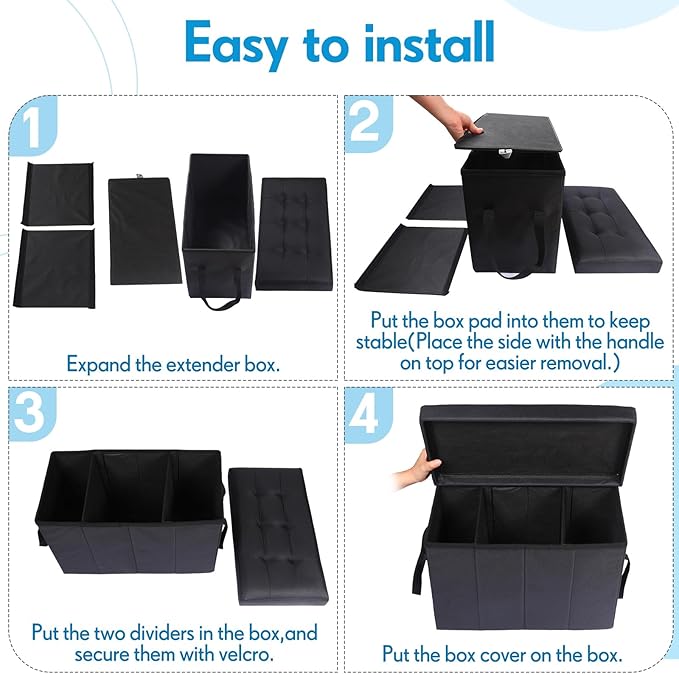 Easy to install

1

Expand the extender box.

2

Put the box pad into them to keep stable(Place the side with the handle on top for easier removal.)

3

Put the two dividers in the box,and secure them with velcro.

4

Put the box cover on the box.