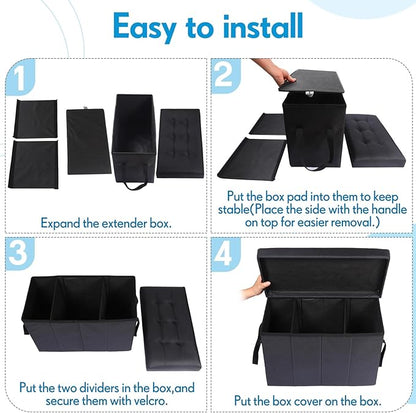 Easy to install

1

Expand the extender box.

2

Put the box pad into them to keep stable(Place the side with the handle on top for easier removal.)

3

Put the two dividers in the box,and secure them with velcro.

4

Put the box cover on the box.