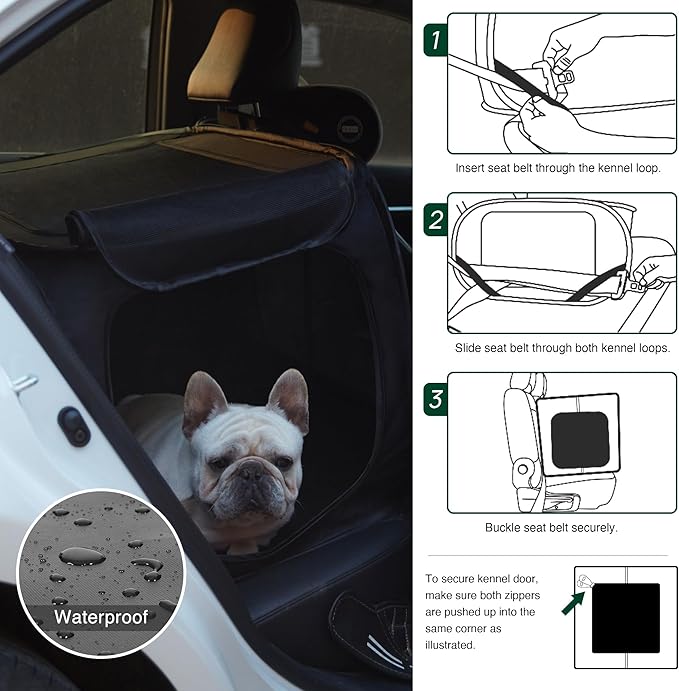 Waterproof

1

Insert seat belt through the kennel loop.

2

Slide seat belt through both kennel loops.

3

Buckle seat belt securely.

To secure kennel door, make sure both zippers are pushed up into the same corner as illustrated.