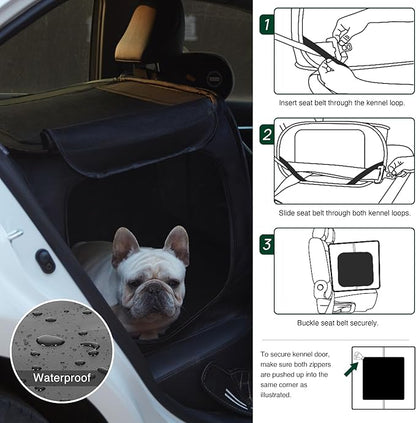 Waterproof

1

Insert seat belt through the kennel loop.

2

Slide seat belt through both kennel loops.

3

Buckle seat belt securely.

To secure kennel door, make sure both zippers are pushed up into the same corner as illustrated.