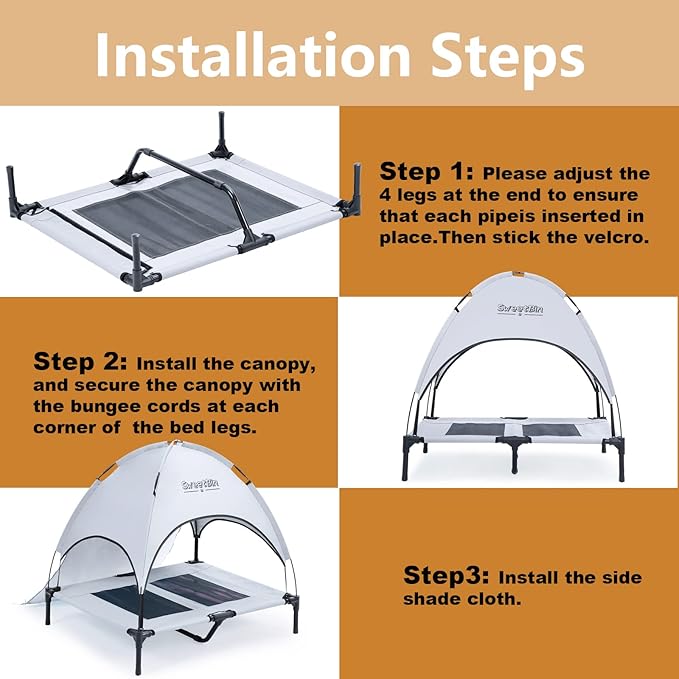 Installation Steps

Step 1: Please adjust the 4 legs at the end to ensure that each pipeis inserted in place.Then stick the velcro.

SweetBin

Step 2: Install the canopy, and secure the canopy with the bungee cords at each corner of  the bed legs.

SweetBin

Step3: Install the side shade cloth.