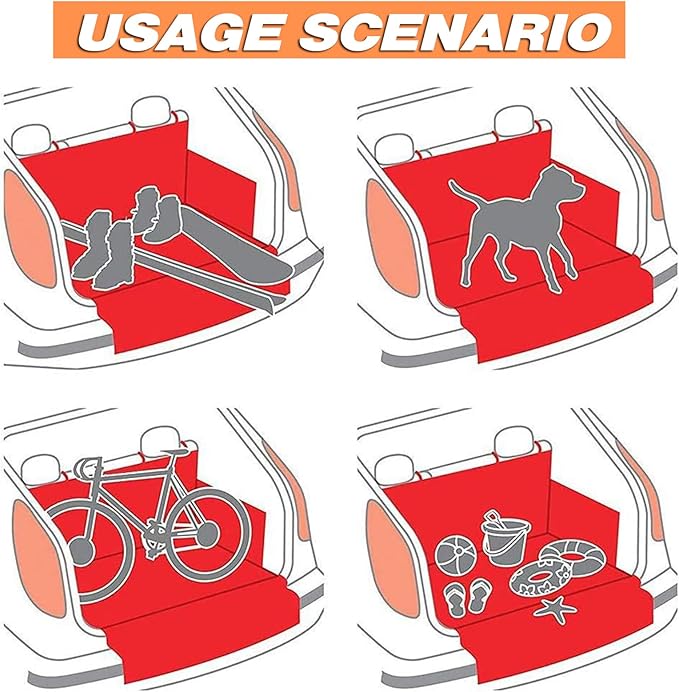 USAGE SCENARIO