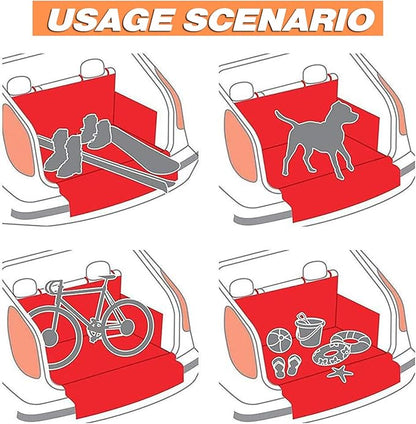 USAGE SCENARIO