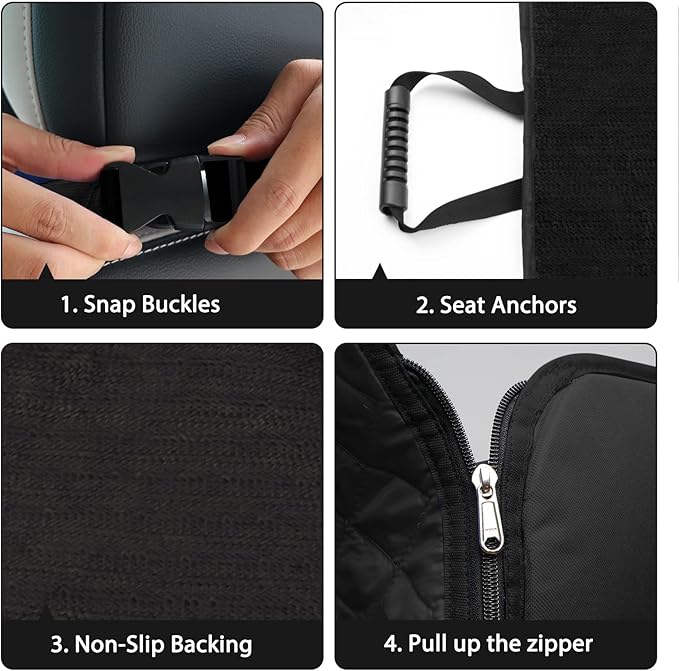 1. Snap Buckles

2. Seat Anchors

3. Non-Slip Backing

4. Pull up the zipper