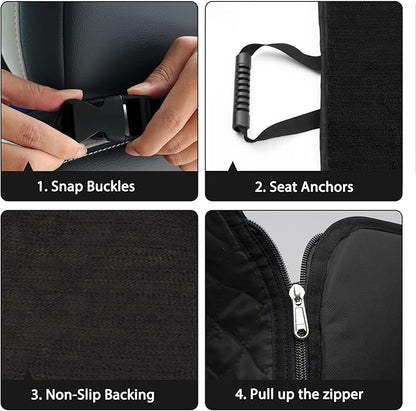 1. Snap Buckles

2. Seat Anchors

3. Non-Slip Backing

4. Pull up the zipper