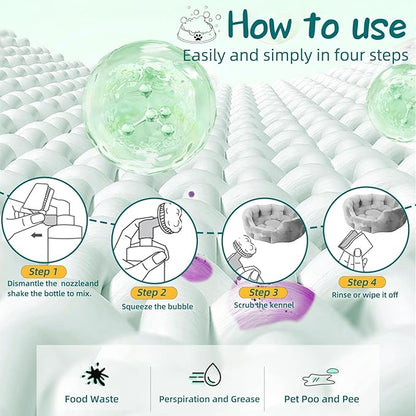 How to use
Easily and simply in four steps

Step 1
Dismantle the nozzleand shake the bottle to mix.

Step 2
Squeeze the bubble

Step 3
Scrub the kennel

Step 4
Rinse or wipe it off

Food Waste

Perspiration and Grease

Pet Poo and Pee