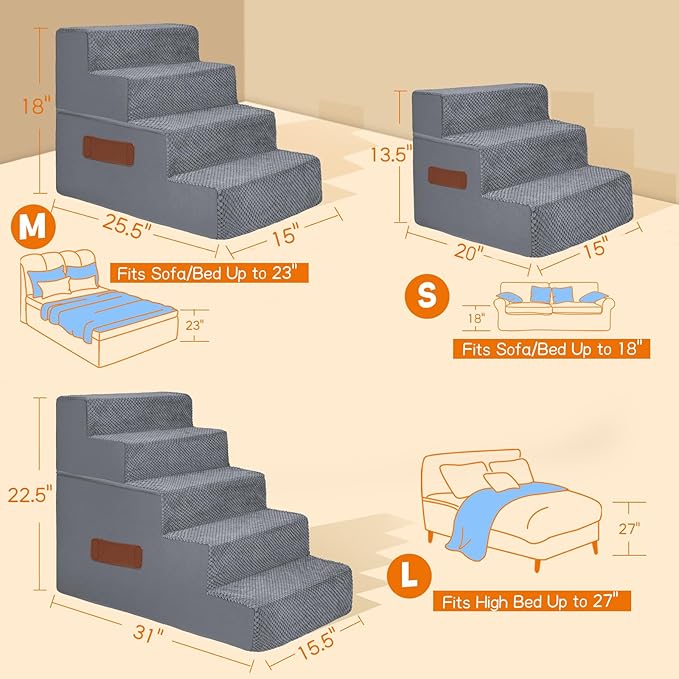 18"

25.5"

15"

M

Fits Sofa/Bed Up to 23"

23"

13.5"

20"

15"

S

18"

Fits Sofa/Bed Up to 18"

22.5"

31"

15.5"

27"

L

Fits High Bed Up to 27"