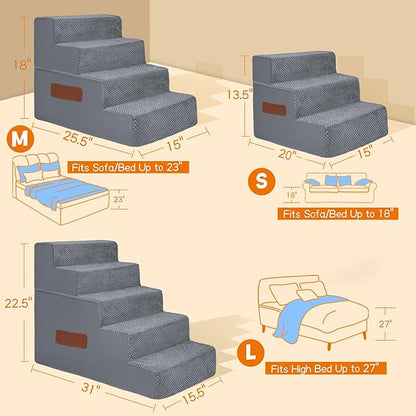 18"

25.5"

15"

M

Fits Sofa/Bed Up to 23"

23"

13.5"

20"

15"

S

18"

Fits Sofa/Bed Up to 18"

22.5"

31"

15.5"

27"

L

Fits High Bed Up to 27"