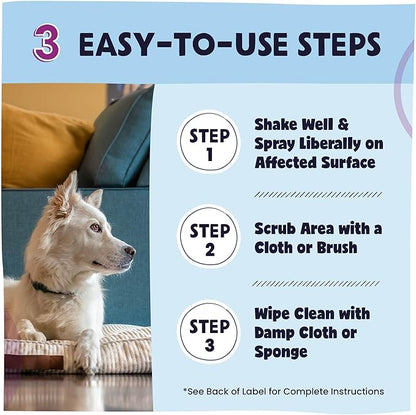 3 EASY-TO-USE STEPS

STEP 1

Shake Well & Spray Liberally on Affected Surface

STEP 2

Scrub Area with a Cloth or Brush

STEP 3

Wipe Clean with Damp Cloth or Sponge

*See Back of Label for Complete Instructions