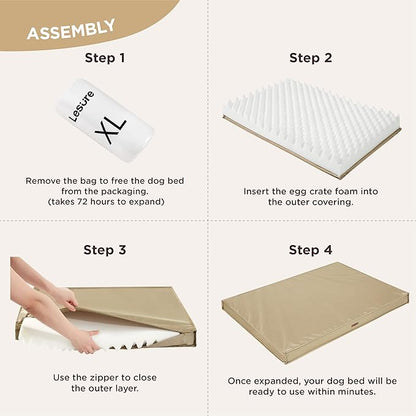 ASSEMBLY

Step 1

Lesure
XL

Remove the bag to free the dog bed from the packaging.
(takes 72 hours to expand)

Step 2

Insert the egg crate foam into the outer covering.

Step 3

Use the zipper to close the outer layer.

Step 4

Once expanded, your dog bed will be ready to use within minutes.