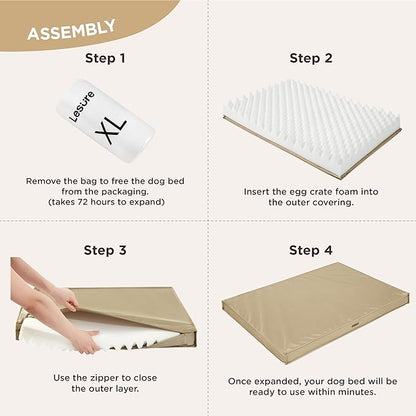 ASSEMBLY

Step 1

Lesure
XL

Remove the bag to free the dog bed from the packaging. (takes 72 hours to expand)

Step 2

Insert the egg crate foam into the outer covering.

Step 3

Use the zipper to close the outer layer.

Step 4

Once expanded, your dog bed will be ready to use within minutes.