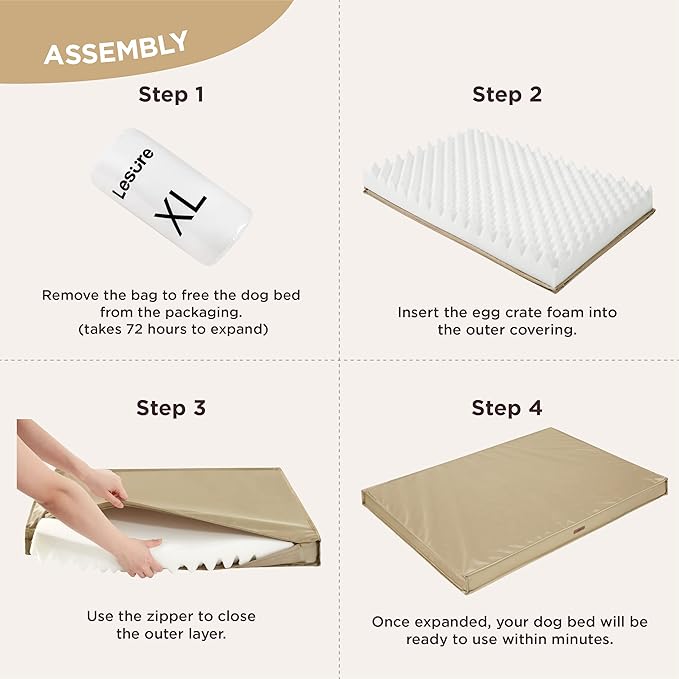 ASSEMBLY

Step 1

Lesure
XL

Remove the bag to free the dog bed from the packaging.
(takes 72 hours to expand)

Step 2

Insert the egg crate foam into the outer covering.

Step 3

Use the zipper to close the outer layer.

Step 4

Once expanded, your dog bed will be ready to use within minutes.