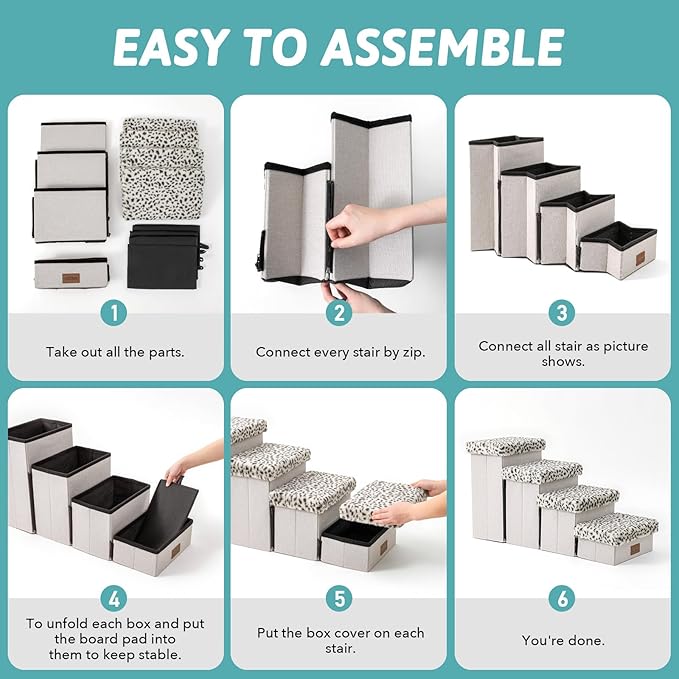 EASY TO ASSEMBLE

1
Take out all the parts.

2
Connect every stair by zip.

3
Connect all stair as picture shows.

4
To unfold each box and put the board pad into them to keep stable.

5
Put the box cover on each stair.

6
You're done.