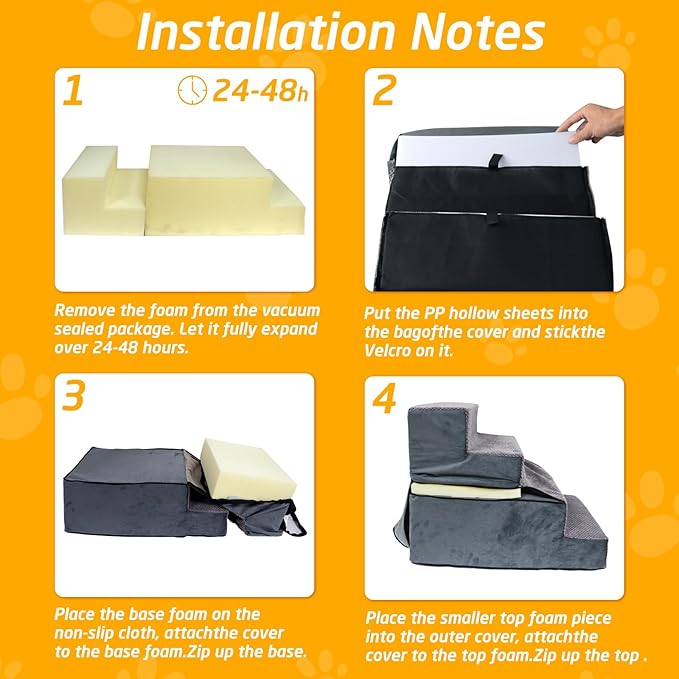 Installation Notes

1

24-48h

Remove the foam from the vacuum sealed package. Let it fully expand over 24-48 hours.

2

Put the PP hollow sheets into the bagofthe cover and stickthe Velcro on it.

3

Place the base foam on the non-slip cloth, attachthe cover to the base foam.Zip up the base.

4

Place the smaller top foam piece into the outer cover, attachthe cover to the top foam.Zip up the top .