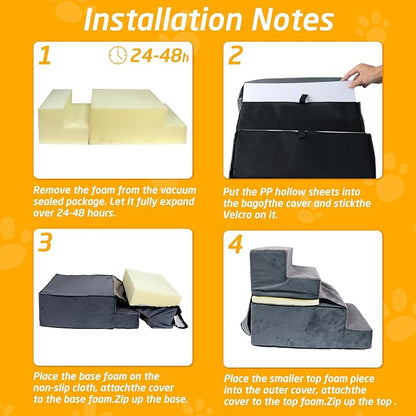 Installation Notes

1

24-48h

Remove the foam from the vacuum sealed package. Let it fully expand over 24-48 hours.

2

Put the PP hollow sheets into the bagofthe cover and stickthe Velcro on it.

3

Place the base foam on the non-slip cloth, attachthe cover to the base foam.Zip up the base.

4

Place the smaller top foam piece into the outer cover, attachthe cover to the top foam.Zip up the top .