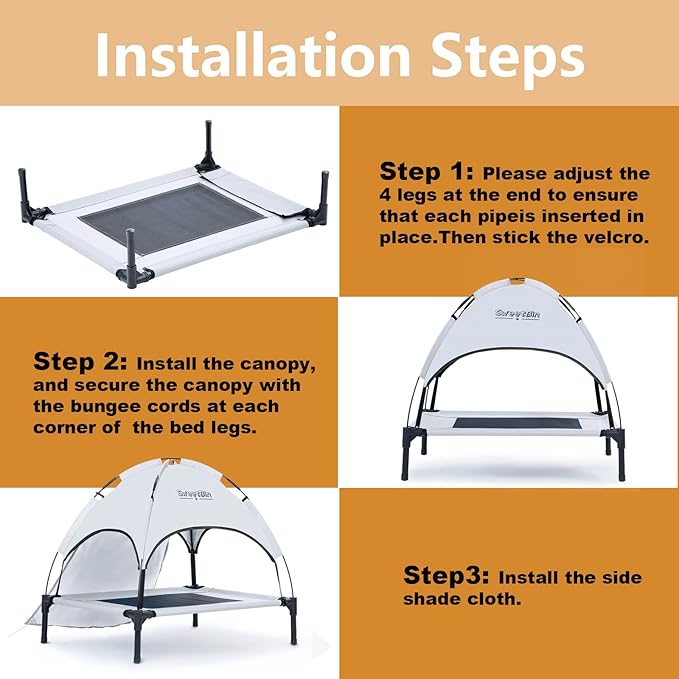 Installation Steps

Step 1: Please adjust the 4 legs at the end to ensure that each pipeis inserted in place.Then stick the velcro.

SweetBin

Step 2: Install the canopy, and secure the canopy with the bungee cords at each corner of the bed legs.

SweetBin

Step3: Install the side shade cloth.