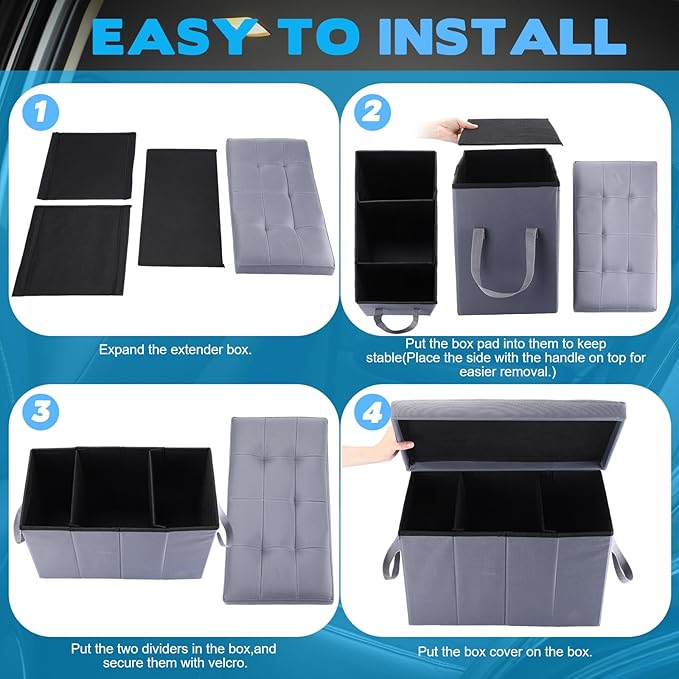 EASY TO INSTALL

1

Expand the extender box.

2

Put the box pad into them to keep stable(Place the side with the handle on top for easier removal.)

3

Put the two dividers in the box,and secure them with velcro.

4

Put the box cover on the box.