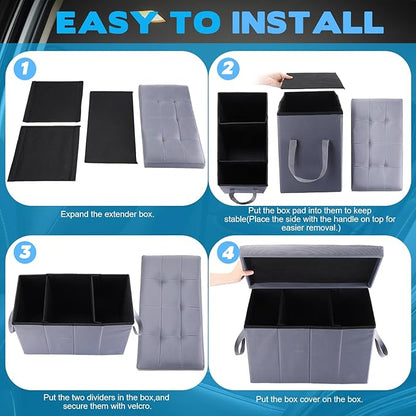 EASY TO INSTALL

1

Expand the extender box.

2

Put the box pad into them to keep stable(Place the side with the handle on top for easier removal.)

3

Put the two dividers in the box,and secure them with velcro.

4

Put the box cover on the box.