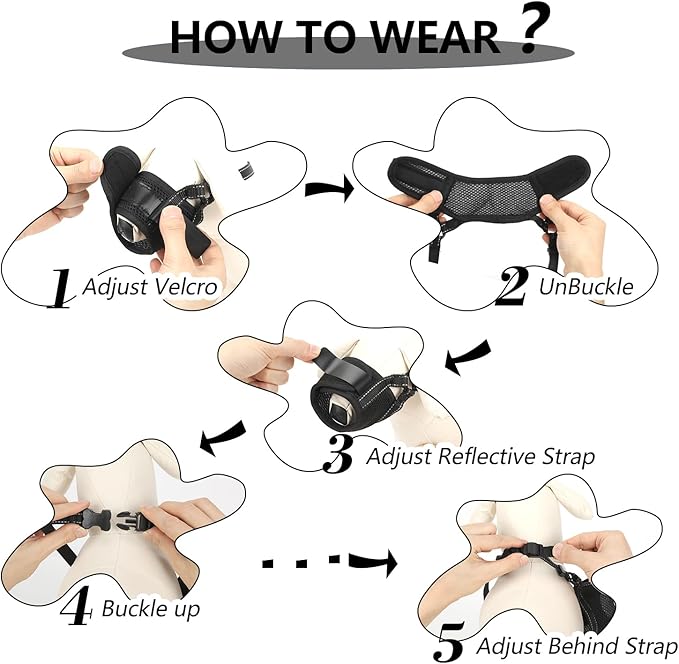 HOW TO WEAR ?

1 Adjust Velcro

2 UnBuckle

3 Adjust Reflective Strap

4 Buckle up

5 Adjust Behind Strap