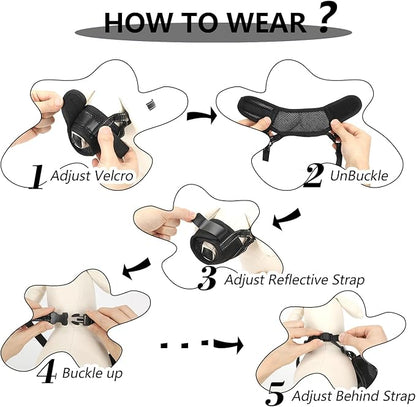 HOW TO WEAR ?

1 Adjust Velcro

2 UnBuckle

3 Adjust Reflective Strap

4 Buckle up

5 Adjust Behind Strap