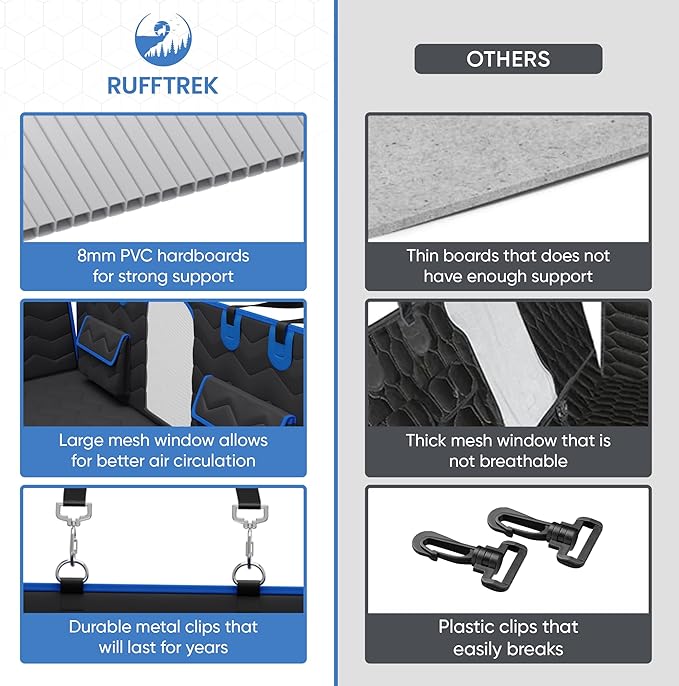 RUFFTREK

8mm PVC hardboards for strong support

Large mesh window allows for better air circulation

Durable metal clips that will last for years

OTHERS

Thin boards that does not have enough support

Thick mesh window that is not breathable

Plastic clips that easily breaks