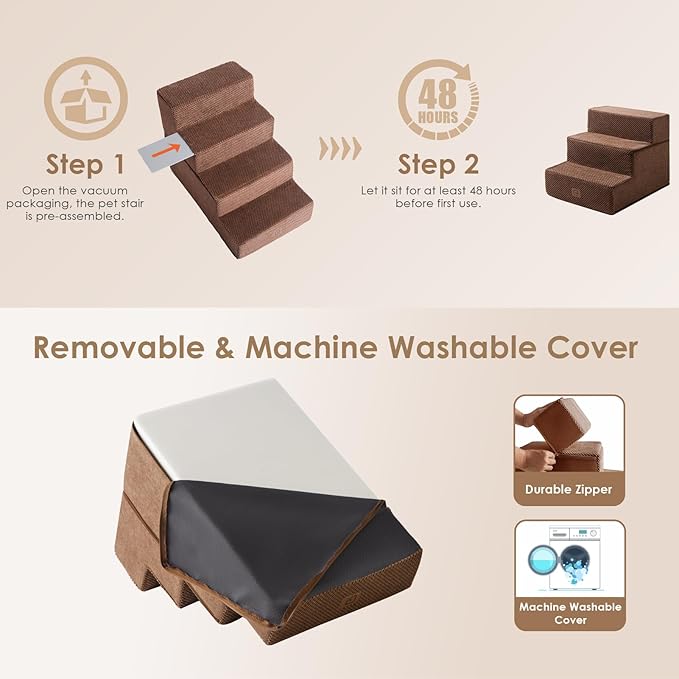 Step 1
Open the vacuum packaging, the pet stair is pre-assembled.

48 HOURS

Step 2
Let it sit for at least 48 hours before first use.

Removable & Machine Washable Cover

Durable Zipper

Machine Washable Cover