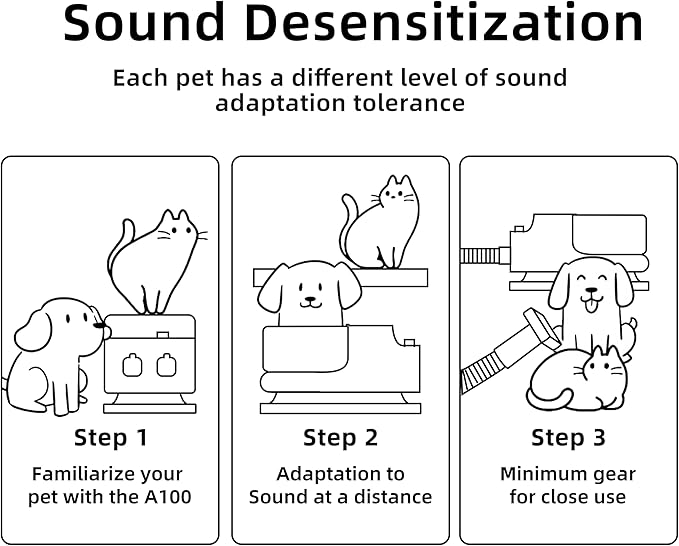 Sound Desensitization

Each pet has a different level of sound adaptation tolerance

Step 1

Familiarize your pet with the A100

Step 2

Adaptation to Sound at a distance

Step 3

Minimum gear for close use