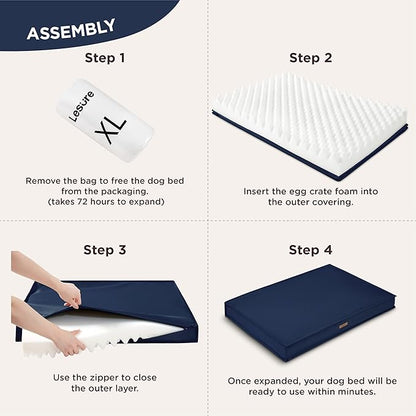 ASSEMBLY

Step 1

Lesure

XL

Remove the bag to free the dog bed from the packaging. (takes 72 hours to expand)

Step 2

Insert the egg crate foam into the outer covering.

Step 3

Use the zipper to close the outer layer.

Step 4

Once expanded, your dog bed will be ready to use within minutes.