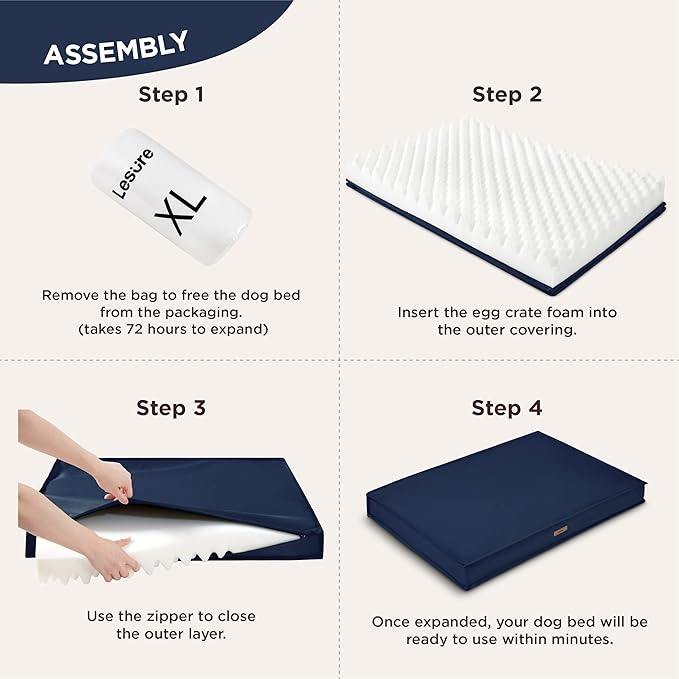 ASSEMBLY

Step 1

Lesure
XL

Remove the bag to free the dog bed from the packaging. (takes 72 hours to expand)

Step 2

Insert the egg crate foam into the outer covering.

Step 3

Use the zipper to close the outer layer.

Step 4

Once expanded, your dog bed will be ready to use within minutes.