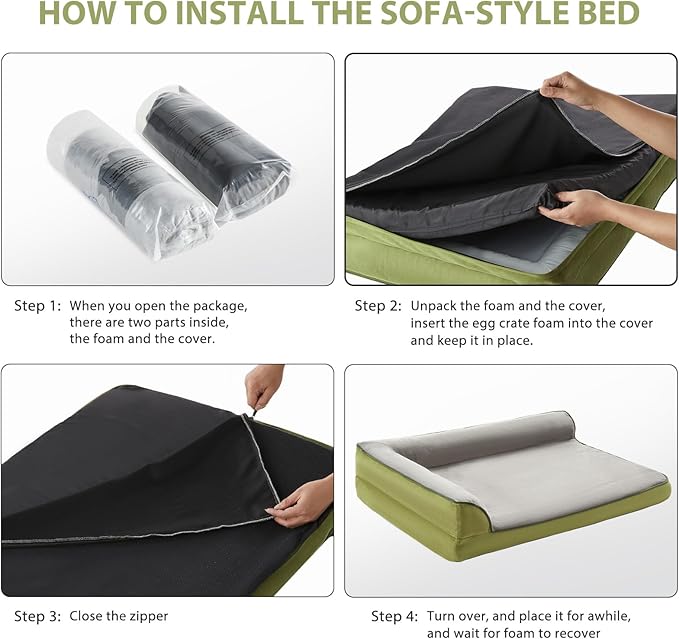 HOW TO INSTALL THE SOFA-STYLE BED

Step 1: When you open the package, there are two parts inside, the foam and the cover.

Step 2: Unpack the foam and the cover, insert the egg crate foam into the cover and keep it in place.

Step 3: Close the zipper

Step 4: Turn over, and place it for awhile, and wait for foam to recover