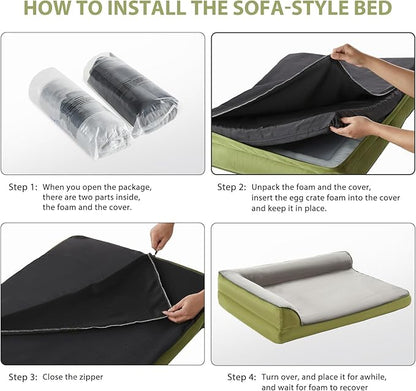 HOW TO INSTALL THE SOFA-STYLE BED

Step 1: When you open the package, there are two parts inside, the foam and the cover.

Step 2: Unpack the foam and the cover, insert the egg crate foam into the cover and keep it in place.

Step 3: Close the zipper

Step 4: Turn over, and place it for awhile, and wait for foam to recover