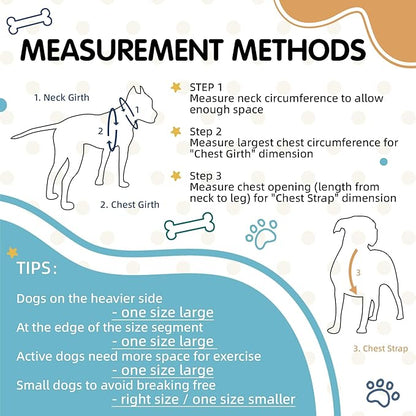 MEASUREMENT METHODS

1. Neck Girth

1

2

2. Chest Girth

STEP 1
Measure neck circumference to allow enough space

Step 2
Measure largest chest circumference for "Chest Girth" dimension

Step 3
Measure chest opening (length from neck to leg) for "Chest Strap" dimension

3

3. Chest Strap

TIPS:

Dogs on the heavier side
- one size large
At the edge of the size segment
- one size large
Active dogs need more space for exercise
- one size large
Small dogs to avoid breaking free
- right size / one size smaller