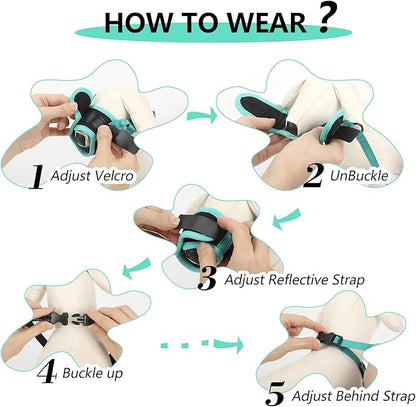 HOW TO WEAR ?

1 Adjust Velcro

2 UnBuckle

3 Adjust Reflective Strap

4 Buckle up

5 Adjust Behind Strap