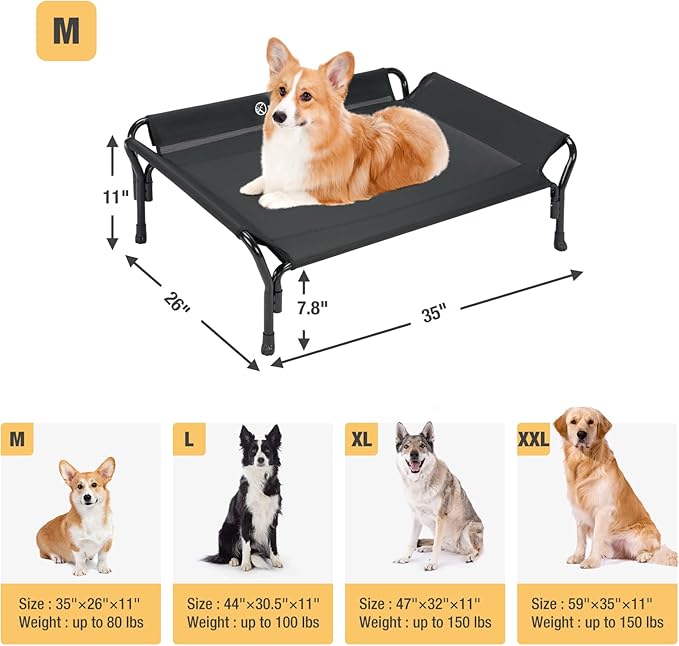 M

11"

26"

7.8"

35"

M

Size : 35"×26"×11"
Weight : up to 80 lbs

L

Size : 44"×30.5"×11"
Weight : up to 100 lbs

XL

Size : 47"×32"×11"
Weight : up to 150 lbs

XXL

Size : 59"×35"×11"
Weight : up to 150 lbs