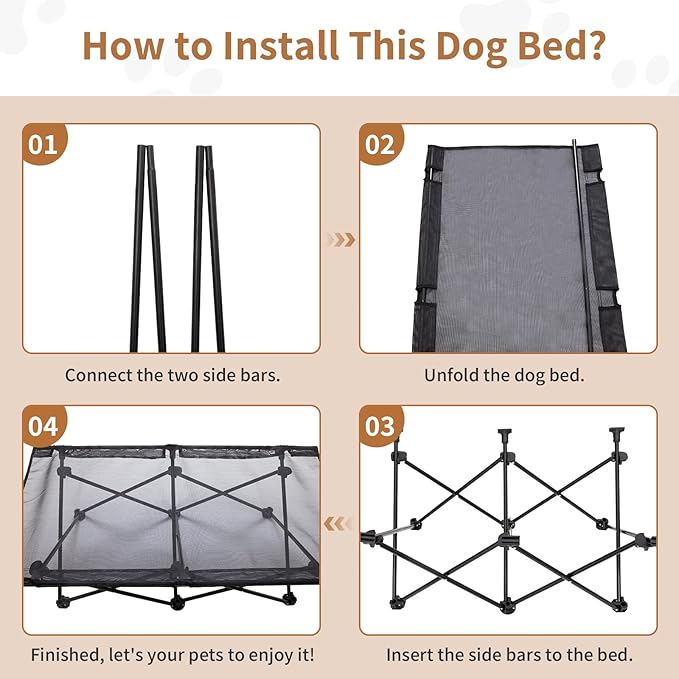 How to Install This Dog Bed?

01

Connect the two side bars.

02

Unfold the dog bed.

04

Finished, let's your pets to enjoy it!

03

Insert the side bars to the bed.