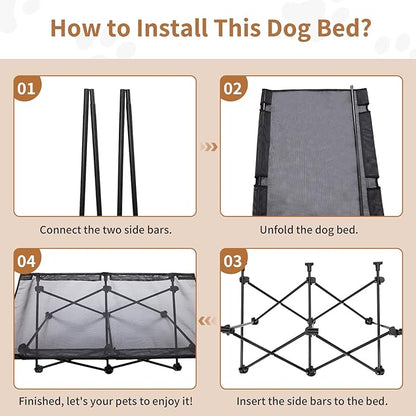 How to Install This Dog Bed?

01

Connect the two side bars.

02

Unfold the dog bed.

04

Finished, let's your pets to enjoy it!

03

Insert the side bars to the bed.