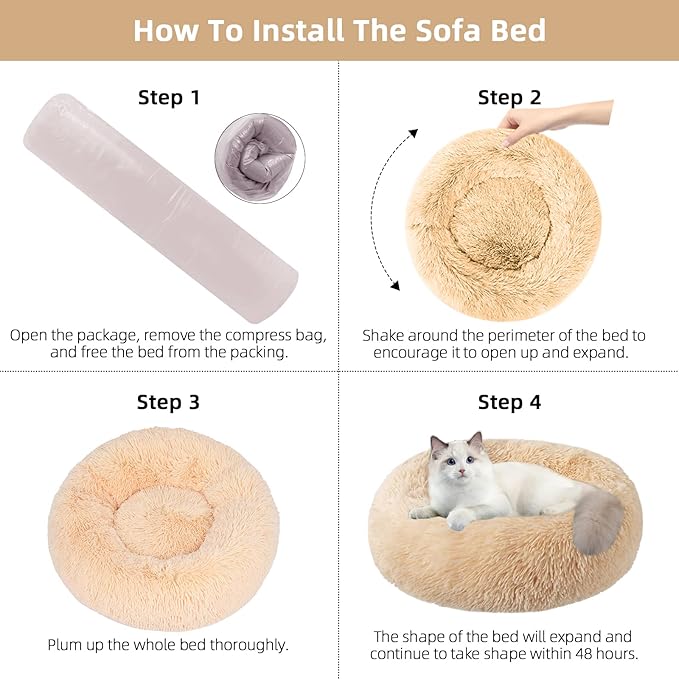 How To Install The Sofa Bed

Step 1

Open the package, remove the compress bag, and free the bed from the packing.

Step 2

Shake around the perimeter of the bed to encourage it to open up and expand.

Step 3

Plum up the whole bed thoroughly.

Step 4

The shape of the bed will expand and continue to take shape within 48 hours.