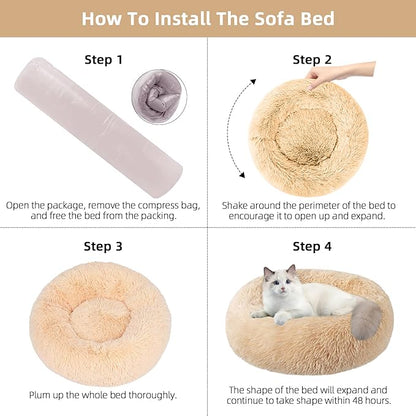 How To Install The Sofa Bed

Step 1

Open the package, remove the compress bag, and free the bed from the packing.

Step 2

Shake around the perimeter of the bed to encourage it to open up and expand.

Step 3

Plum up the whole bed thoroughly.

Step 4

The shape of the bed will expand and continue to take shape within 48 hours.