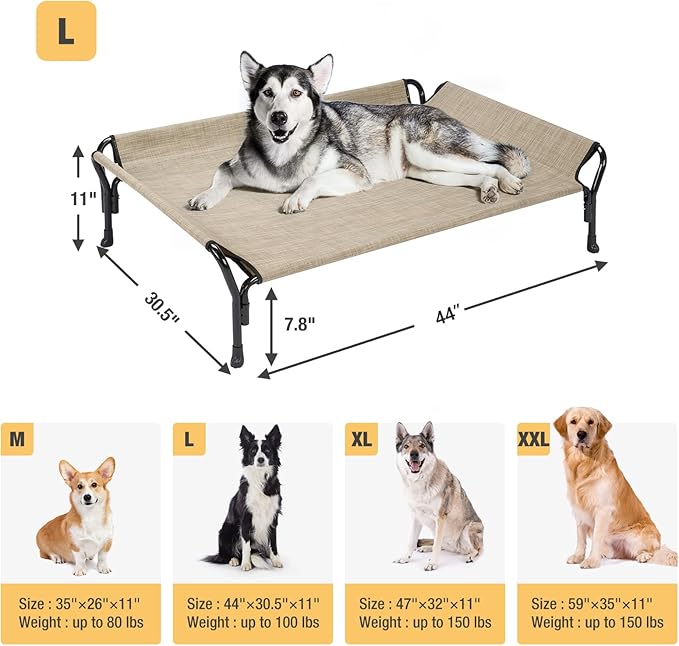 L

11"

30.5"

7.8"

44"

M

Size : 35"×26"×11"
Weight : up to 80 lbs

L

Size : 44"×30.5"×11"
Weight : up to 100 lbs

XL

Size : 47"×32"×11"
Weight : up to 150 lbs

XXL

Size : 59"×35"×11"
Weight : up to 150 lbs