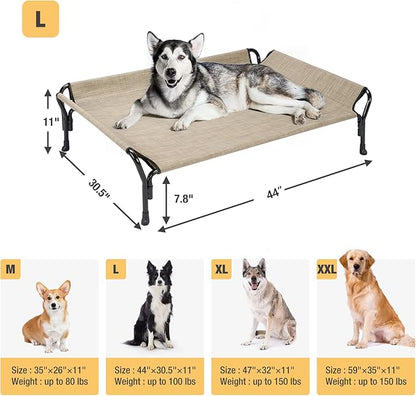 L

11"

30.5"

7.8"

44"

M

Size : 35"×26"×11"
Weight : up to 80 lbs

L

Size : 44"×30.5"×11"
Weight : up to 100 lbs

XL

Size : 47"×32"×11"
Weight : up to 150 lbs

XXL

Size : 59"×35"×11"
Weight : up to 150 lbs