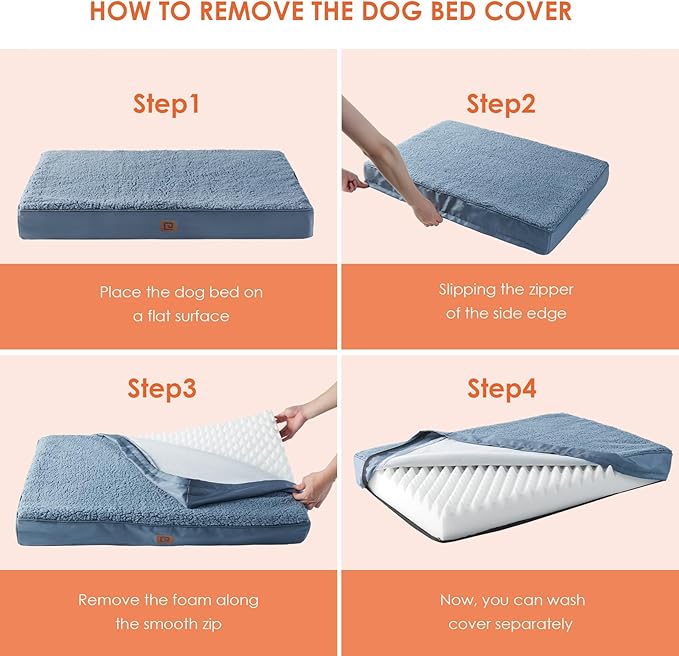 HOW TO REMOVE THE DOG BED COVER

Step1

Place the dog bed on a flat surface

Step2

Slipping the zipper of the side edge

Step3

Remove the foam along the smooth zip

Step4

Now, you can wash cover separately